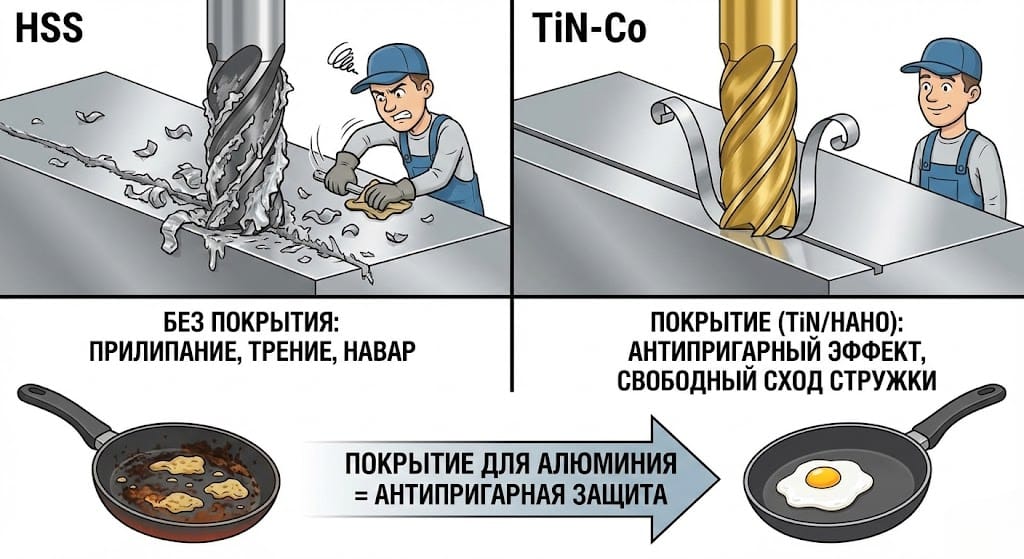 HSS

TiN-Co

БЕЗ ПОКРЫТИЯ:
ПРИЛИПАНИЕ, ТРЕНИЕ, НАВАР

ПОКРЫТИЕ (TiN/НАНО):
АНТИПРИГАРНЫЙ ЭФФЕКТ,
СВОБОДНЫЙ СХОД СТРУЖКИ

ПОКРЫТИЕ ДЛЯ АЛЮМИНИЯ
= АНТИПРИГАРНАЯ ЗАЩИТА